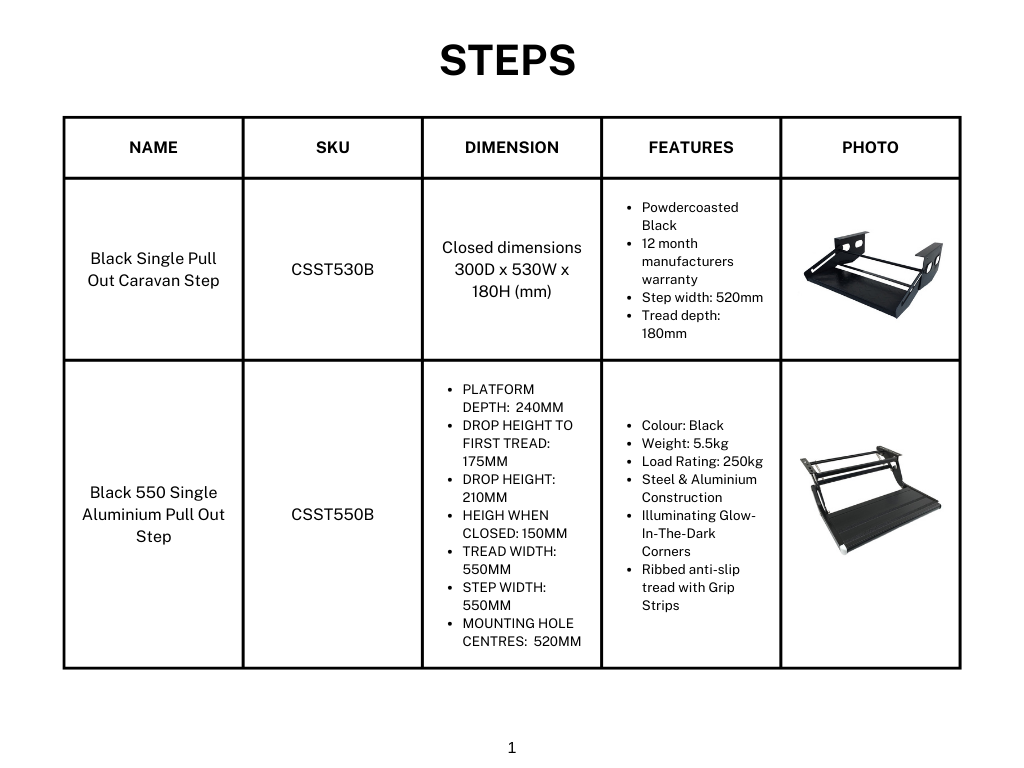 STEPS

| NAME | SKU | DIMENSION | FEATURES | PHOTO |
|---|---|---|---|---|
| Black Single Pull Out Caravan Step | CSST530B | Closed dimensions 300D x 530W x 180H (mm) | • Powdercoasted Black • 12 month manufacturers warranty • Step width: 520mm • Tread depth: 180mm | |
| Black 550 Single Aluminium Pull Out Step | CSST550B | • PLATFORM DEPTH: 240MM • DROP HEIGHT TO FIRST TREAD: 175MM • DROP HEIGHT: 210MM • HEIGH WHEN CLOSED: 150MM • TREAD WIDTH: 550MM • STEP WIDTH: 550MM • MOUNTING HOLE CENTRES: 520MM | • Colour: Black • Weight: 5.5kg • Load Rating: 250kg • Steel & Aluminium Construction • Illuminating Glow-In-The-Dark Corners • Ribbed anti-slip tread with Grip Strips | |

1